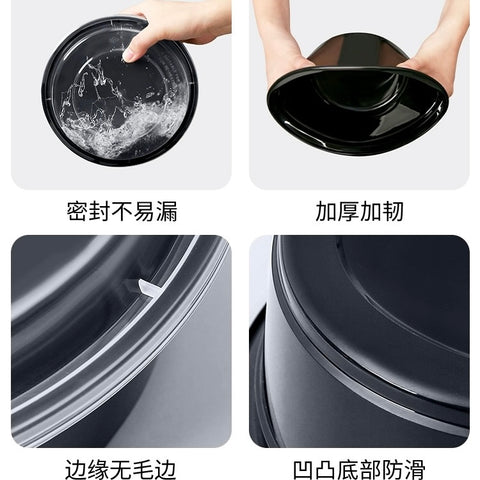 密封不易漏

加厚加韧

边缘无毛边

凹凸底部防滑