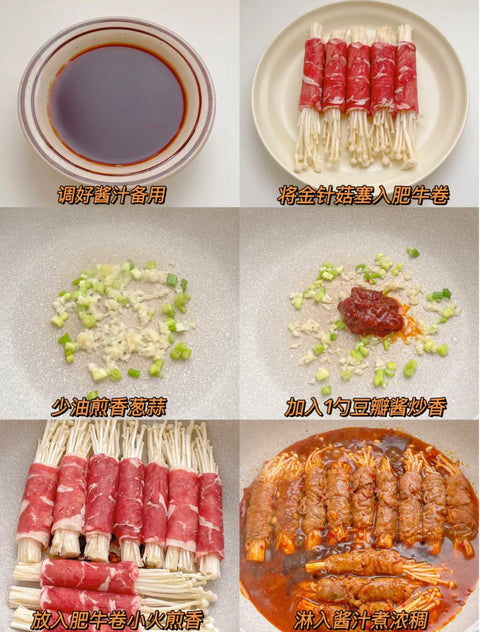 调好酱汁备用

将金针菇塞入肥牛卷

少油煎香葱蒜

加入1勺豆瓣酱炒香

放入肥牛卷小火煎香

淋入酱汁煮浓稠