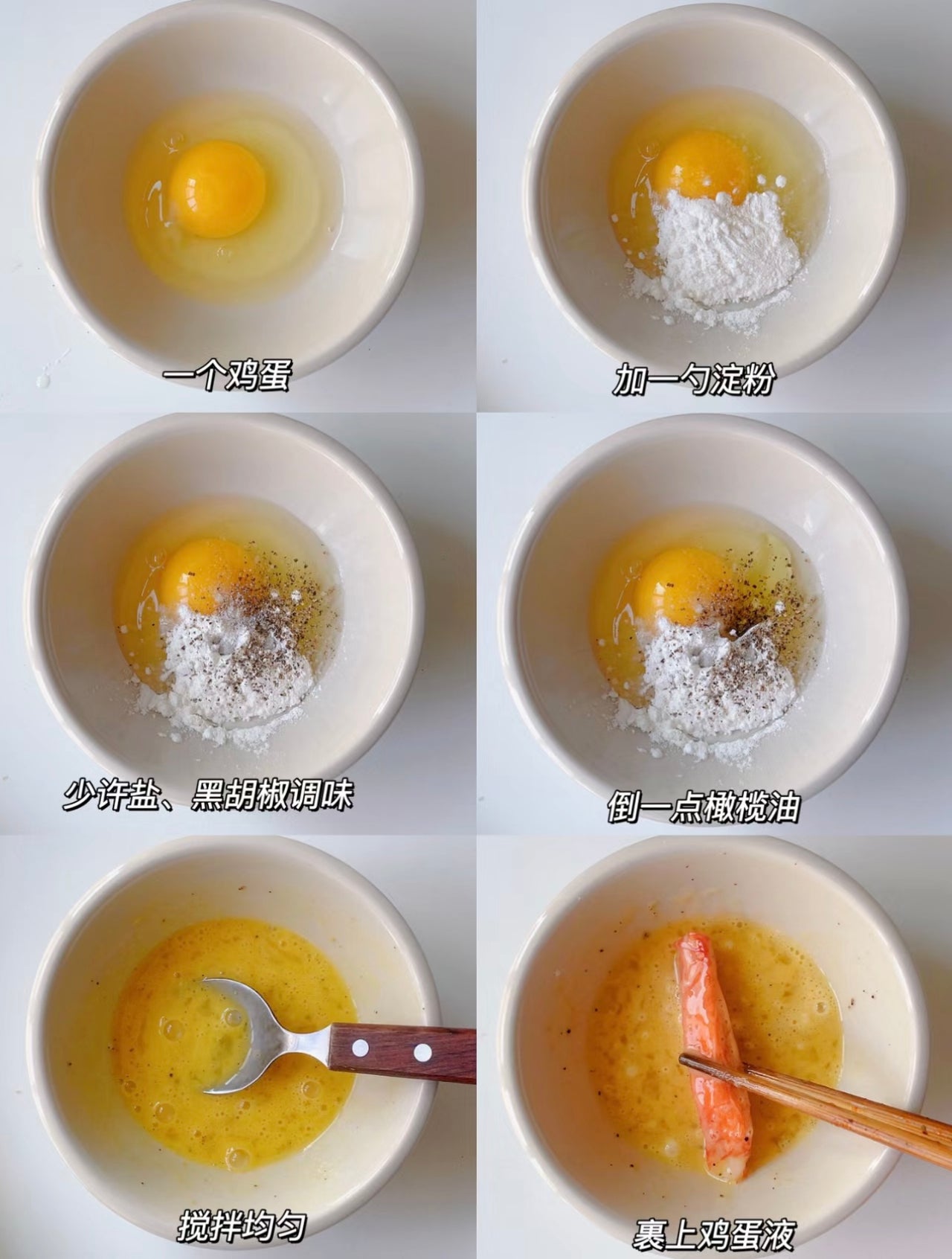 一个鸡蛋

加一勺淀粉

少许盐、黑胡椒调味

倒一点橄榄油

搅拌均匀

裹上鸡蛋液